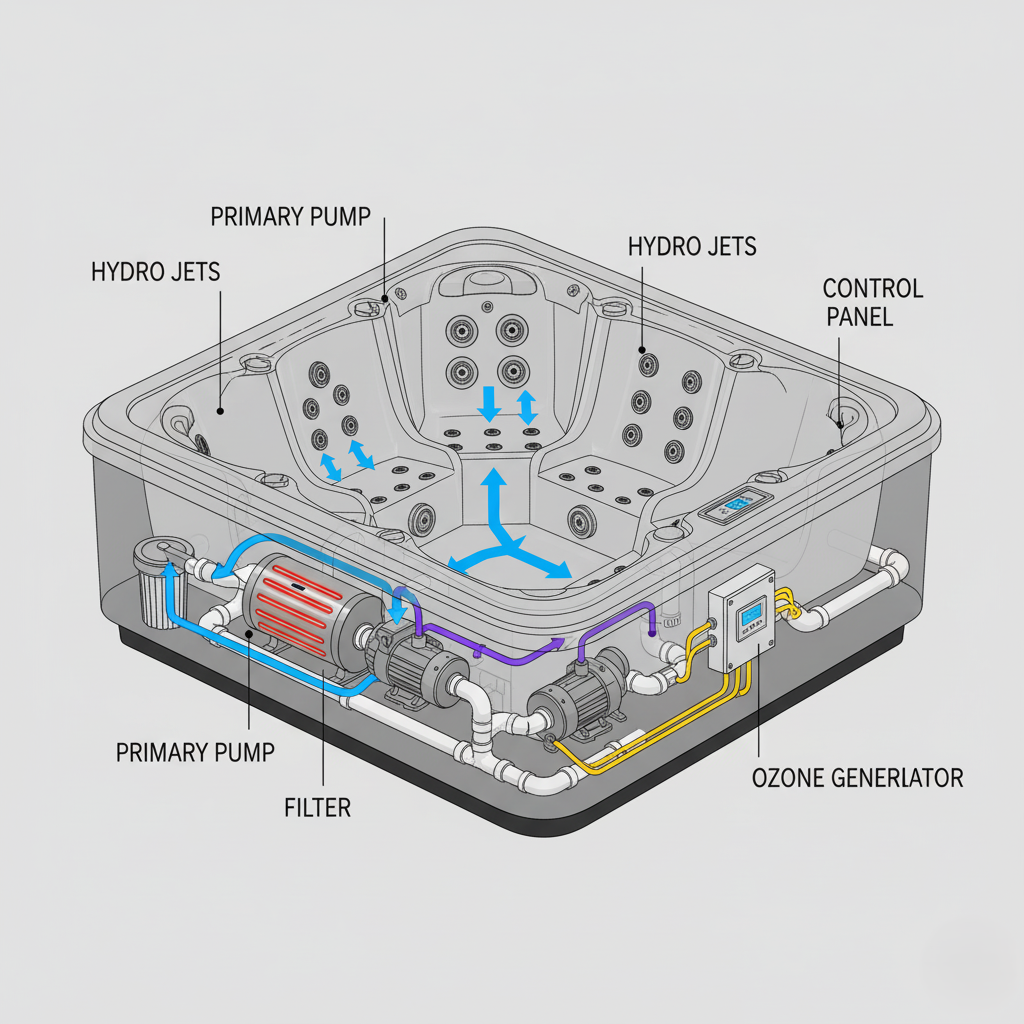 PRIMARY PUMP

HYDRO JETS

HYDRO JETS

CONTROL PANEL

PRIMARY PUMP

FILTER

OZONE GENERLATOR